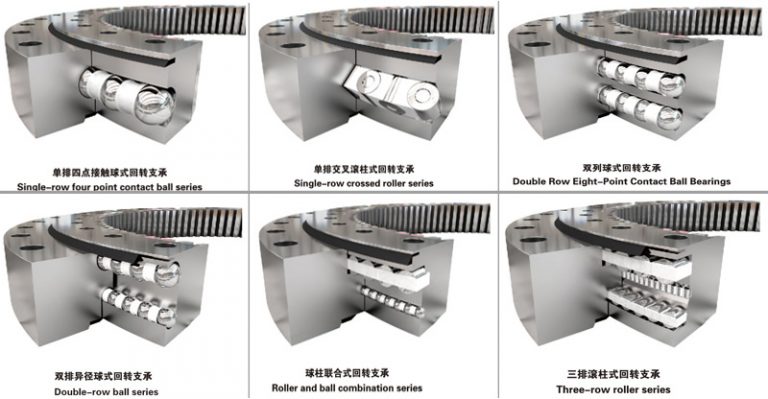 单排四点接触球式回转支承
Single-row four point contact ball series

单排交叉滚柱式回转支承
Single-row crossed roller series

双列球式回转支承
Double Row Eight-Point Contact Ball Bearings

双排异径球式回转支承
Double-row ball series

球柱联合式回转支承
Roller and ball combination series

三排滚柱式回转支承
Three-row roller series