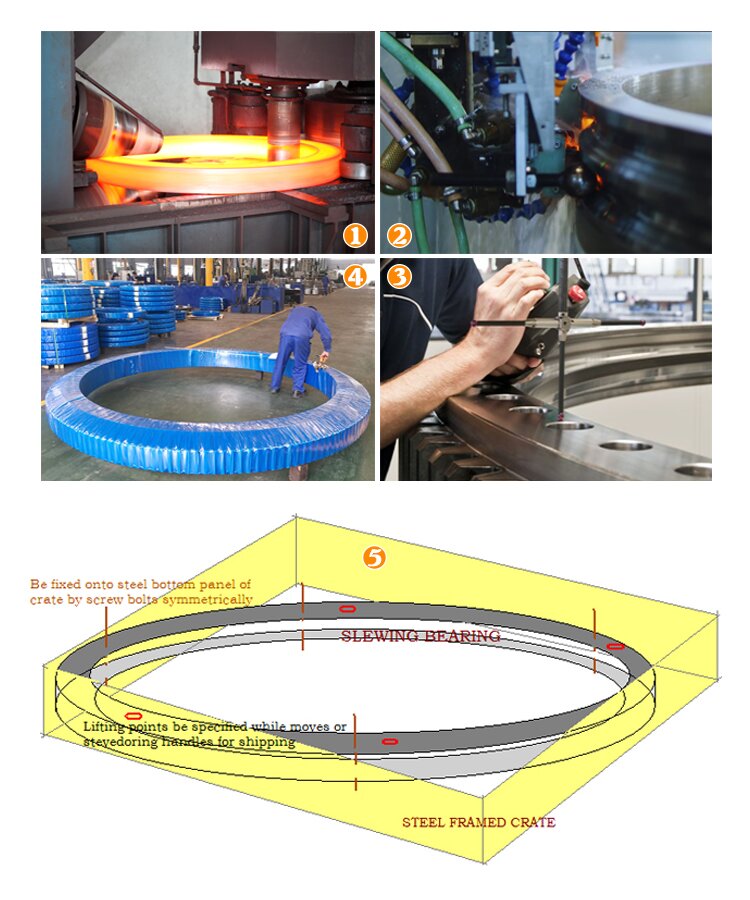 1

2

4

3

5

Be fixed onto steel bottom panel of crate by screw bolts symmetrically

SLEWING BEARING

Lifting points be specified while moves or stevedoring handles for shipping

STEEL FRAMED CRATE