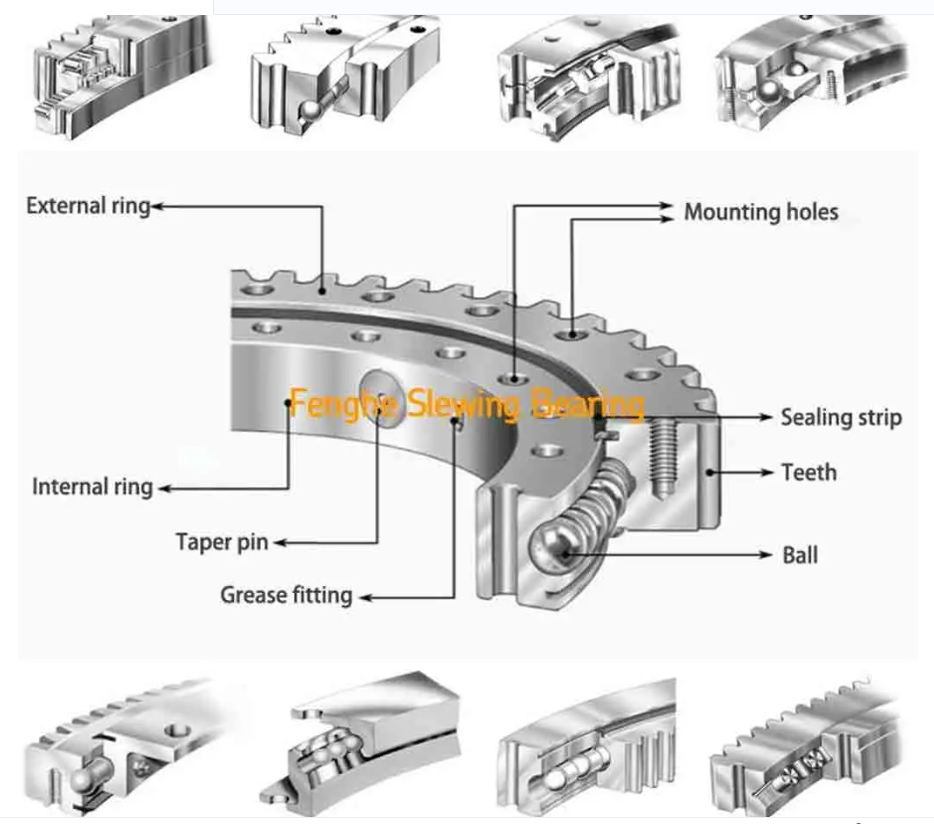 External ring

Mounting holes

Fenghe Slewing Bearing

Sealing strip

Teeth

Internal ring

Taper pin

Ball

Grease fitting